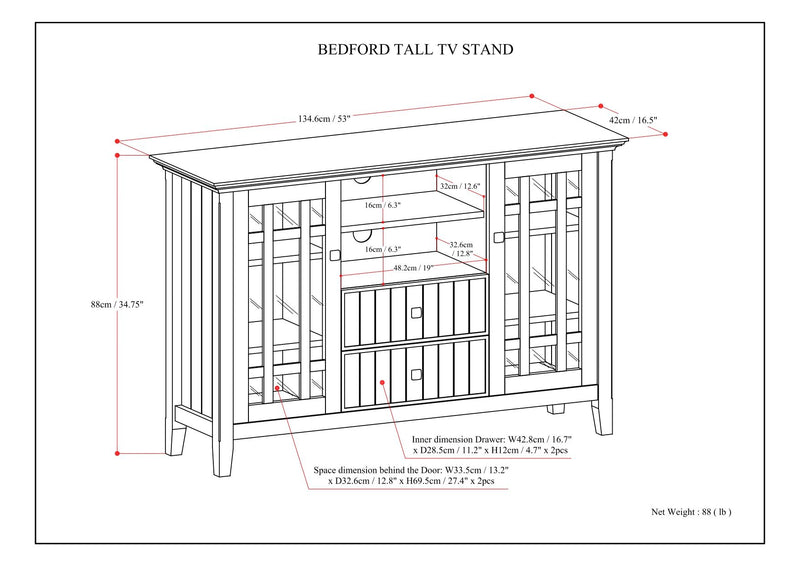 BEDFORD TALL TV STAND

134.6cm / 53"

42cm / 16.5"

88cm / 34.75"

32cm / 12.6"

16cm / 6.3"

16cm / 6.3"

32.6cm / 12.8"

48.2cm / 19"

Inner dimension Drawer: W42.8cm / 16.7" x D28.5cm / 11.2" x H12cm / 4.7" x 2pcs

Space dimension behind the Door: W33.5cm / 13.2" x D32.6cm / 12.8" x H69.5cm / 27.4" x 2pcs

Net Weight : 88 ( lb )