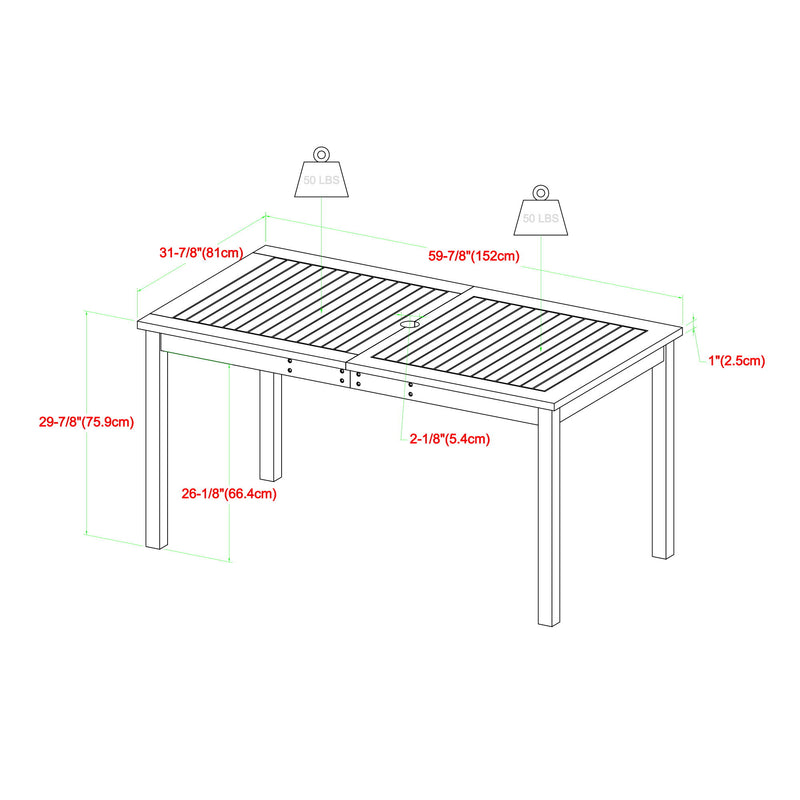 50 LBS

50 LBS

31-7/8"(81cm)

59-7/8"(152cm)

1"(2.5cm)

29-7/8"(75.9cm)

2-1/8"(5.4cm)

26-1/8"(66.4cm)