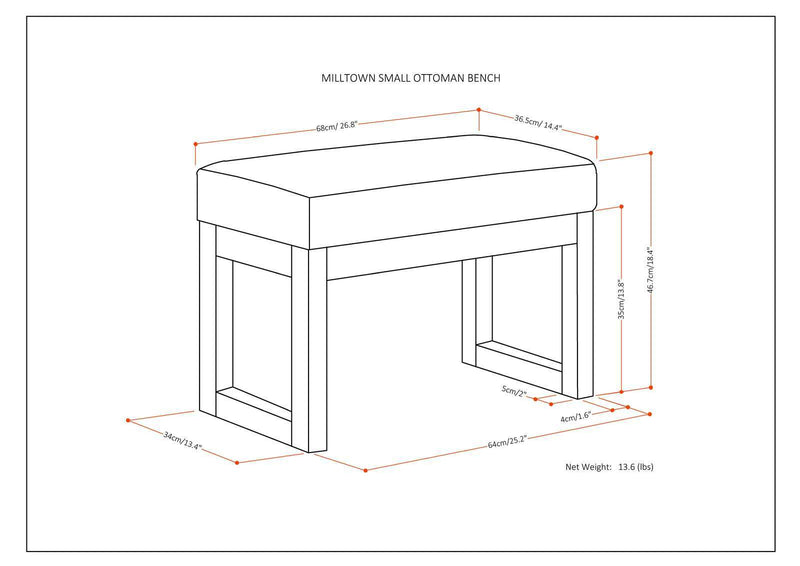 MILLTOWN SMALL OTTOMAN BENCH

68cm/ 26.8"

36.5cm/ 14.4"

46.7cm/18.4"

35cm/13.8"

5cm/2"

4cm/1.6"

34cm/13.4"

64cm/25.2"

Net Weight: 13.6 (lbs)