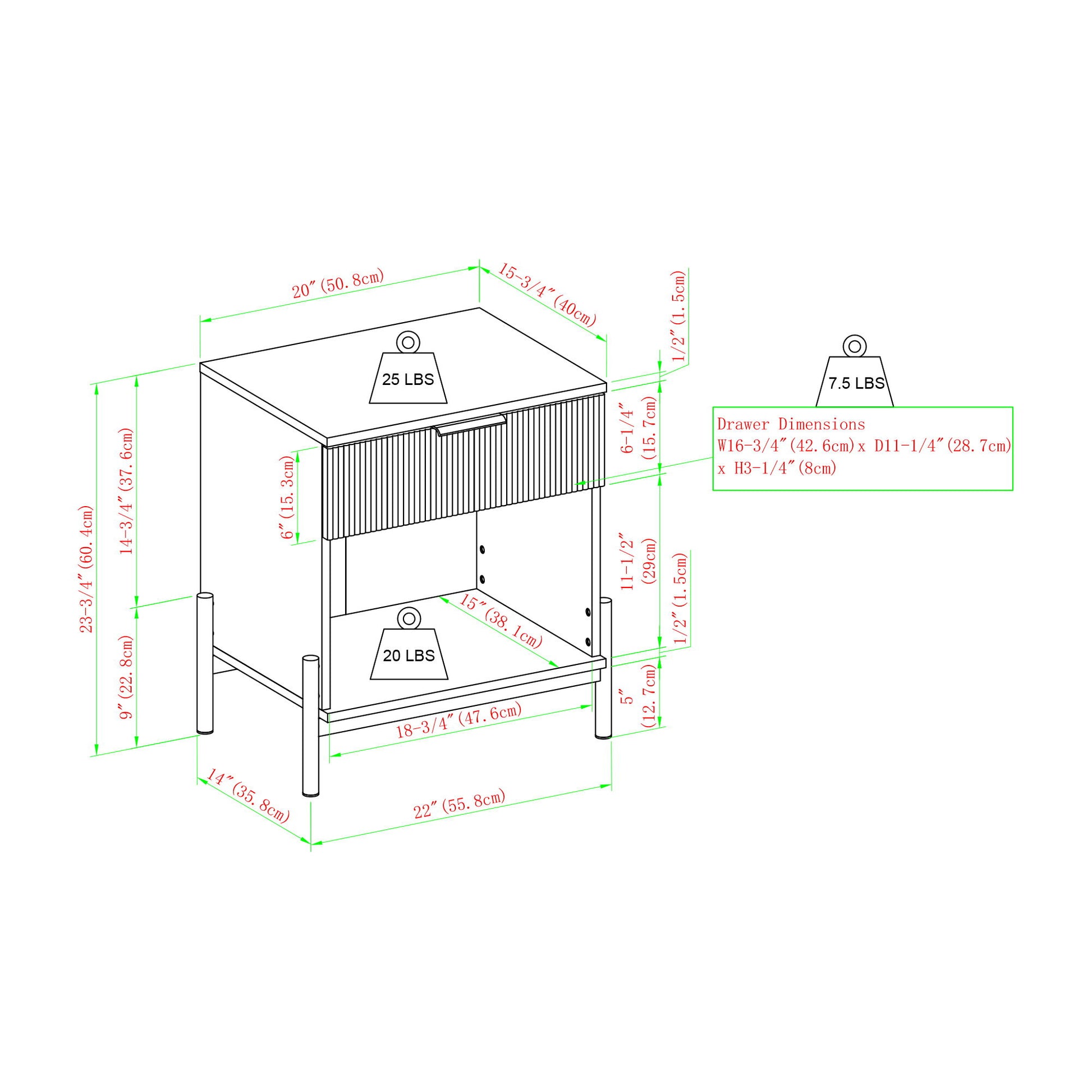 20″(50.8cm)

15-3/4″(40cm)

1/2″(1.5cm)

25 LBS

7.5 LBS

Drawer Dimensions
W16-3/4″(42.6cm)x D11-1/4″(28.7cm)
x H3-1/4″(8cm)

6-1/4″
(15.7cm)

6″(15.3cm)

14-3/4″(37.6cm)

23-3/4″(60.4cm)

11-1/2″
(29cm)

1/2″(1.5cm)

15″(38.1cm)

20 LBS

9″(22.8cm)

5″
(12.7cm)

18-3/4″(47.6cm)

14″(35.8cm)

22″(55.8cm)